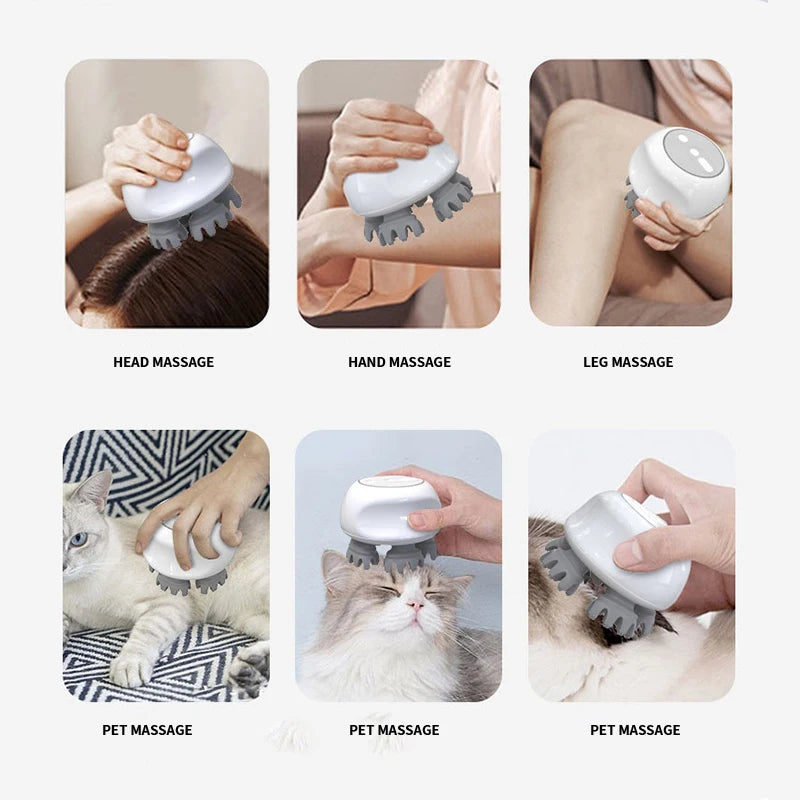 HEAD MASSAGE

HAND MASSAGE

LEG MASSAGE

PET MASSAGE

PET MASSAGE

PET MASSAGE